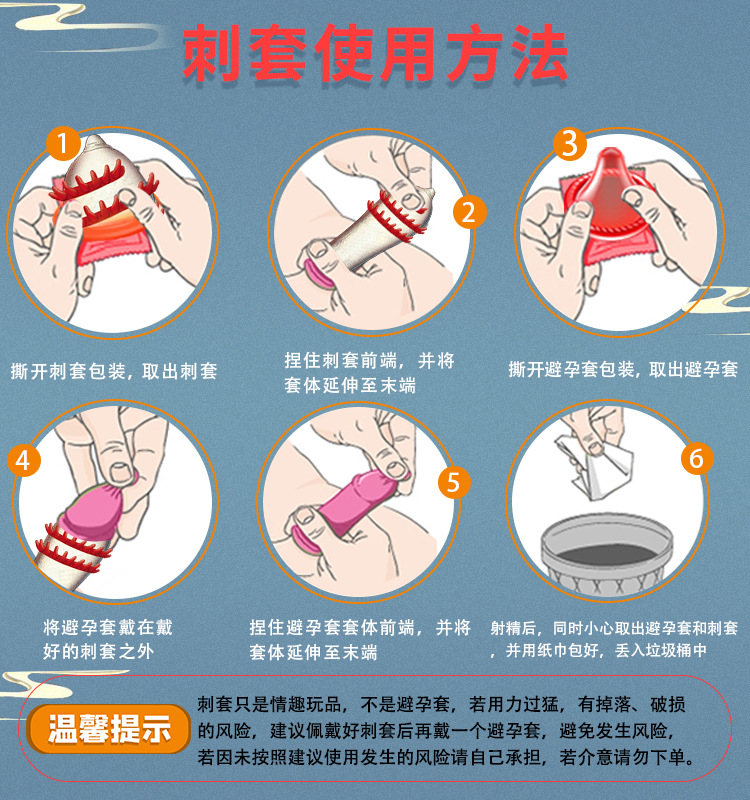 刺套使用方法

1
撕开刺套包装，取出刺套

2
捏住刺套前端，并将套体延伸至末端

3
撕开避孕套包装，取出避孕套

4
将避孕套戴在戴好的刺套之外

5
捏住避孕套套体前端，并将套体延伸至末端

6
射精后，同时小心取出避孕套和刺套，并用纸巾包好，丢入垃圾桶中

温馨提示

刺套只是情趣玩品，不是避孕套，若用力过猛，有掉落、破损的风险，建议佩戴好刺套后再戴一个避孕套，避免发生风险，若因未按照建议使用发生的风险请自己承担，若介意请勿下单。