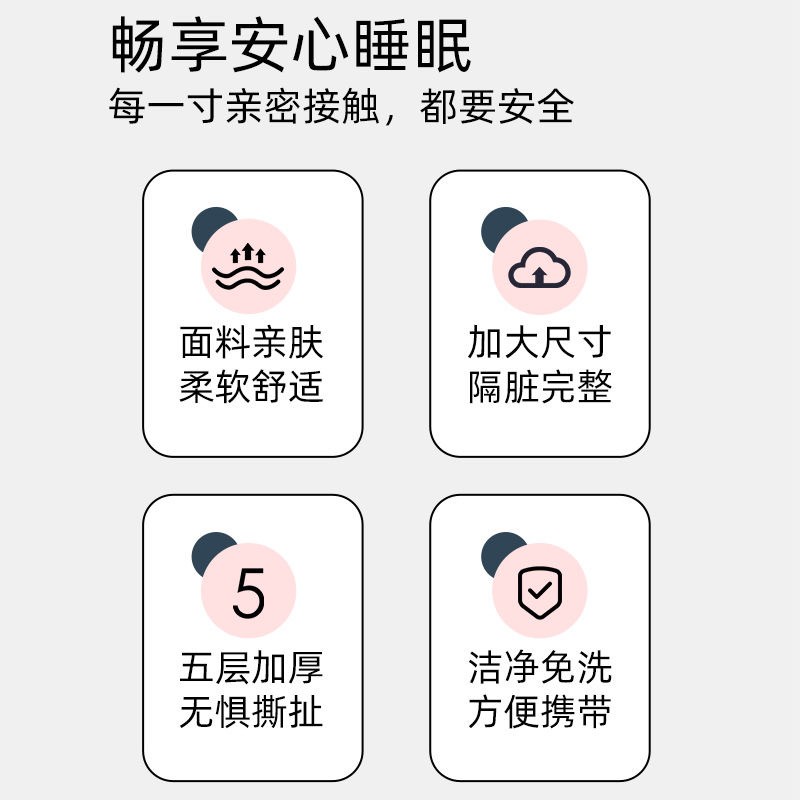 畅享安心睡眠

每一寸亲密接触，都要安全

面料亲肤
柔软舒适

加大尺寸
隔脏完整

5

五层加厚
无惧撕扯

洁净免洗
方便携带